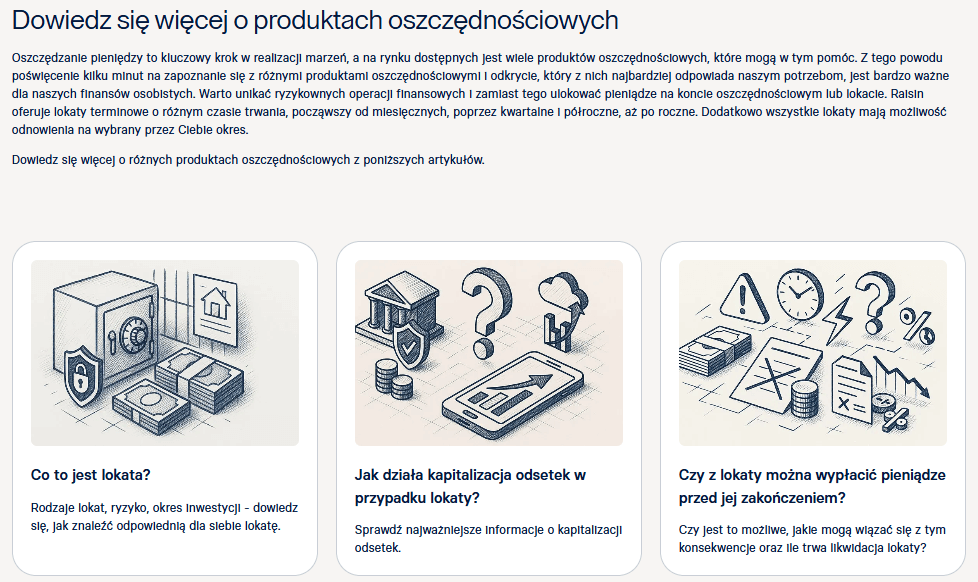 Dowiedz się więcej o produktach oszczędnościowych

Oszczędzanie pieniędzy to kluczowy krok w realizacji marzeń, a na rynku dostępnych jest wiele produktów oszczędnościowych, które mogą w tym pomóc. Z tego powodu poświęcenie kilku minut na zapoznanie się z różnymi produktami oszczędnościowymi i odkrycie, który z nich najbardziej odpowiada naszym potrzebom, jest bardzo ważne dla naszych finansów osobistych. Warto unikać ryzykownych operacji finansowych i zamiast tego ulokować pieniądze na koncie oszczędnościowym lub lokacie. Raisin oferuje lokaty terminowe o różnym czasie trwania, począwszy od miesięcznych, poprzez kwartalne i półroczne, aż po roczne. Dodatkowo wszystkie lokaty mają możliwość odnowienia na wybrany przez Ciebie okres.

Dowiedz się więcej o różnych produktach oszczędnościowych z poniższych artykułów.

Co to jest lokata?

Rodzaje lokat, ryzyko, okres inwestycji - dowiedz się, jak znaleźć odpowiednią dla siebie lokatę.

Jak działa kapitalizacja odsetek w przypadku lokaty?

Sprawdź najważniejsze informacje o kapitalizacji odsetek.

Czy z lokaty można wypłacić pieniądze przed jej zakończeniem?

Czy jest to możliwe, jakie mogą wiązać się z tym konsekwencje oraz ile trwa likwidacja lokaty?